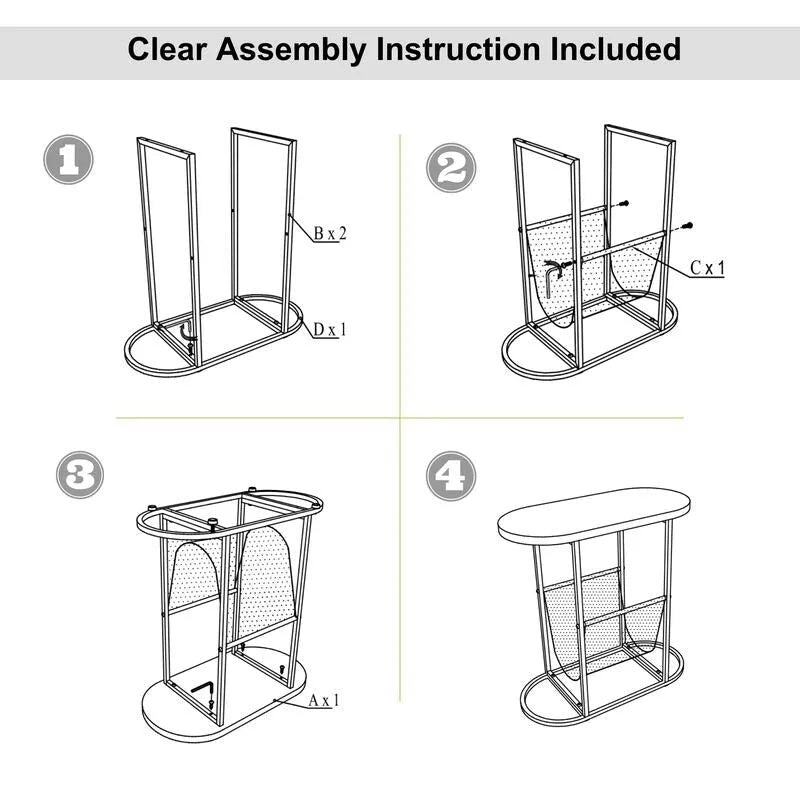 Clear Assembly Instruction Included

1

B x 2

D x 1

2

C x 1

3

A x 1

4