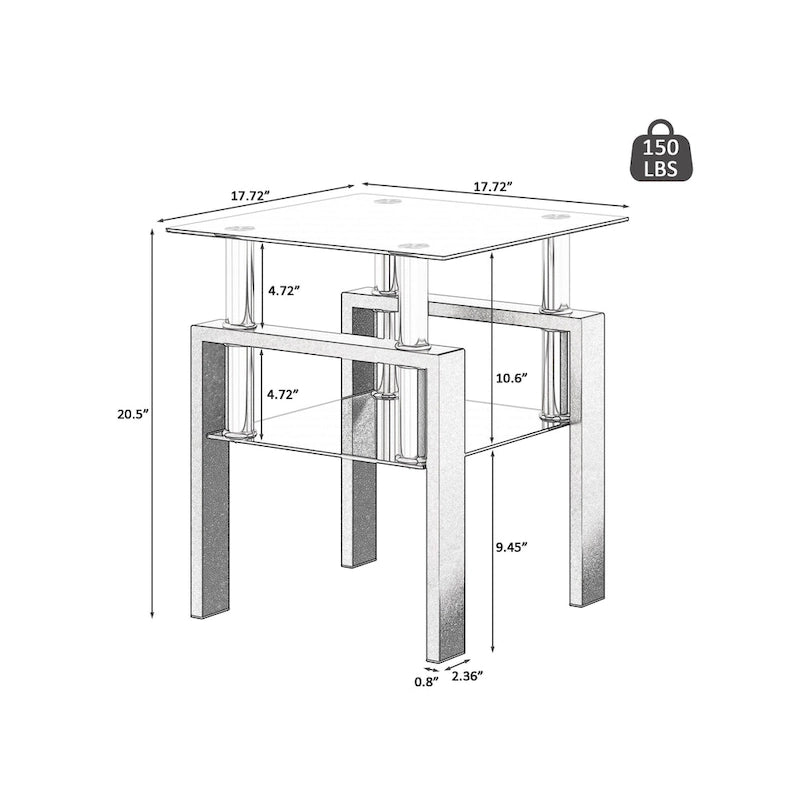 150
LBS

17.72”

17.72”

4.72”

4.72”

10.6”

20.5”

9.45”

0.8”

2.36”